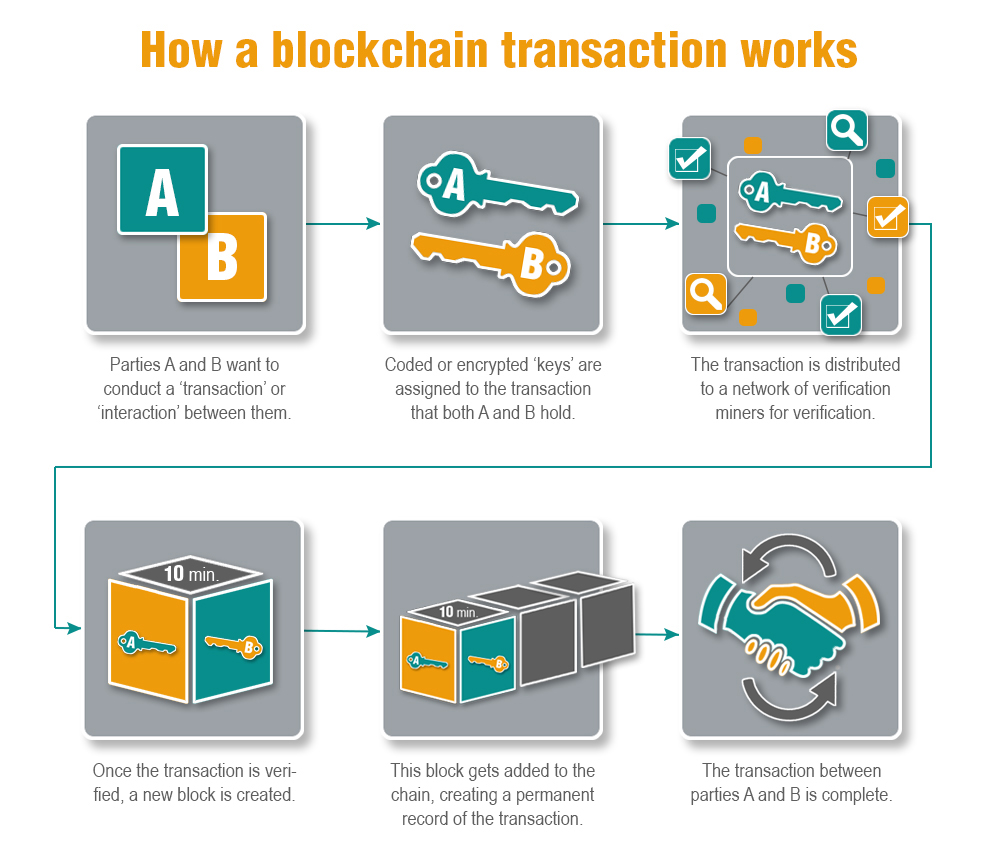 How a blockchain transaction works

A

B

Parties A and B want to conduct a 'transaction' or 'interaction' between them.

A

B

Coded or encrypted 'keys' are assigned to the transaction that both A and B hold.

A

B

The transaction is distributed to a network of verification miners for verification.

10 min.

A

B

Once the transaction is verified, a new block is created.

10 min.

A

B

This block gets added to the chain, creating a permanent record of the transaction.

The transaction between parties A and B is complete.